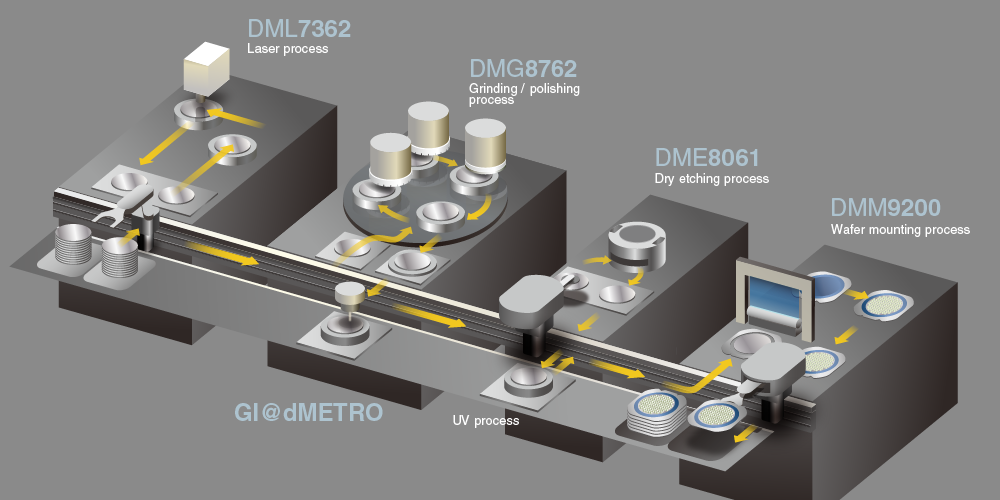 DML7362
Laser process

DMG8762
Grinding / polishing process

DME8061
Dry etching process

DMM9200
Wafer mounting process

GI@dMETRO

UV process