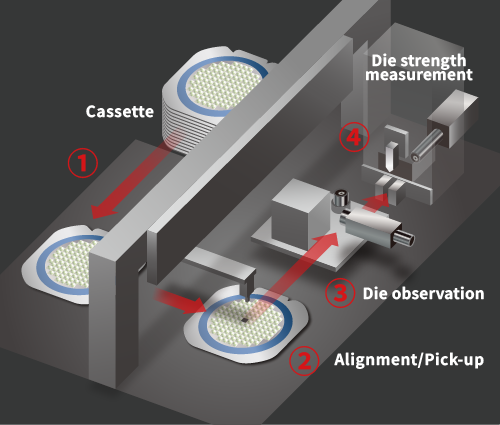 Die strength measurement

Cassette

4

1

3 Die observation

2 Alignment/Pick-up